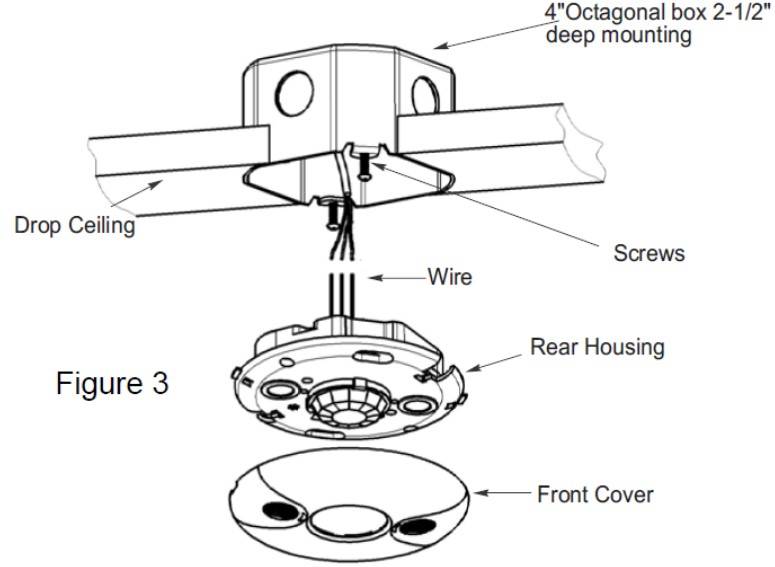 4"Octagonal box 2-1/2" deep mounting

Drop Ceiling

Screws

Wire

Rear Housing

Figure 3

Front Cover