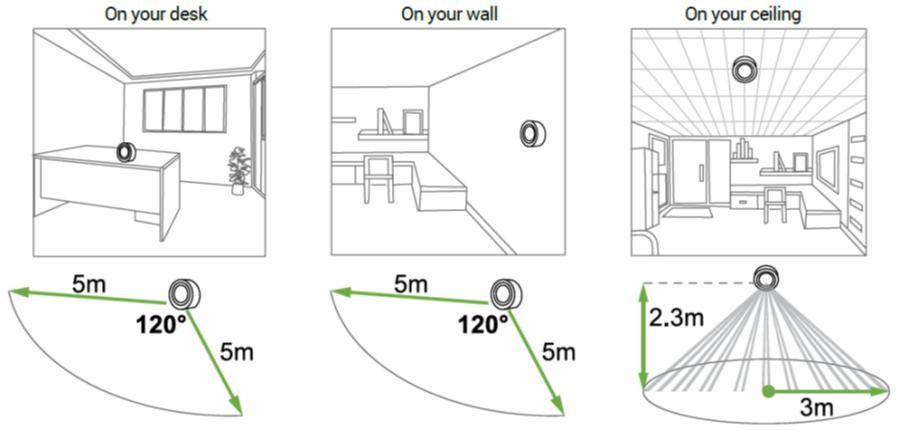 On your desk

5m
120°
5m

On your wall

5m
120°
5m

On your ceiling

2.3m
3m