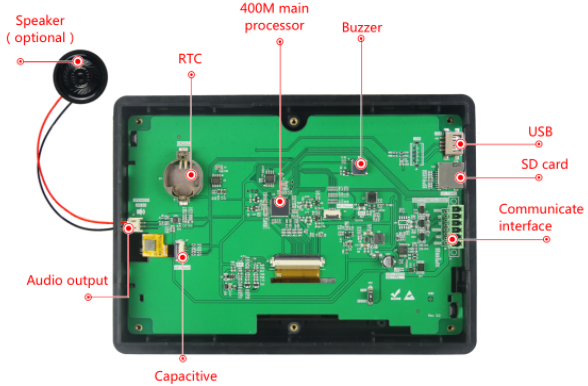 Speaker
( optional )

RTC

400M main processor

Buzzer

USB

SD card

Communicate interface

Audio output

Capacitive