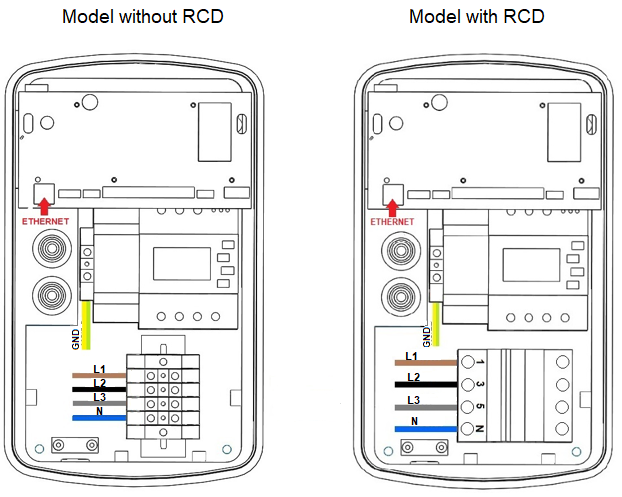 Model without RCD

ETHERNET

GND

L1
L2
L3
N

Model with RCD

ETHERNET

GND

L1
L2
L3
N

1
3
5
N