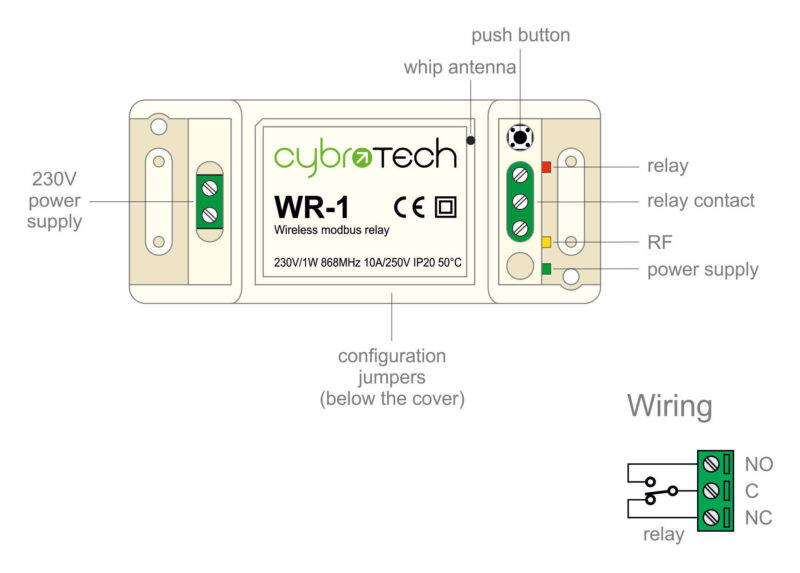 push button

whip antenna

230V power supply

cybroTech

WR-1

CE

Wireless modbus relay

230V/1W 868MHz 10A/250V IP20 50°C

relay

relay contact

RF

power supply

configuration jumpers (below the cover)

Wiring

NO

C

NC

relay